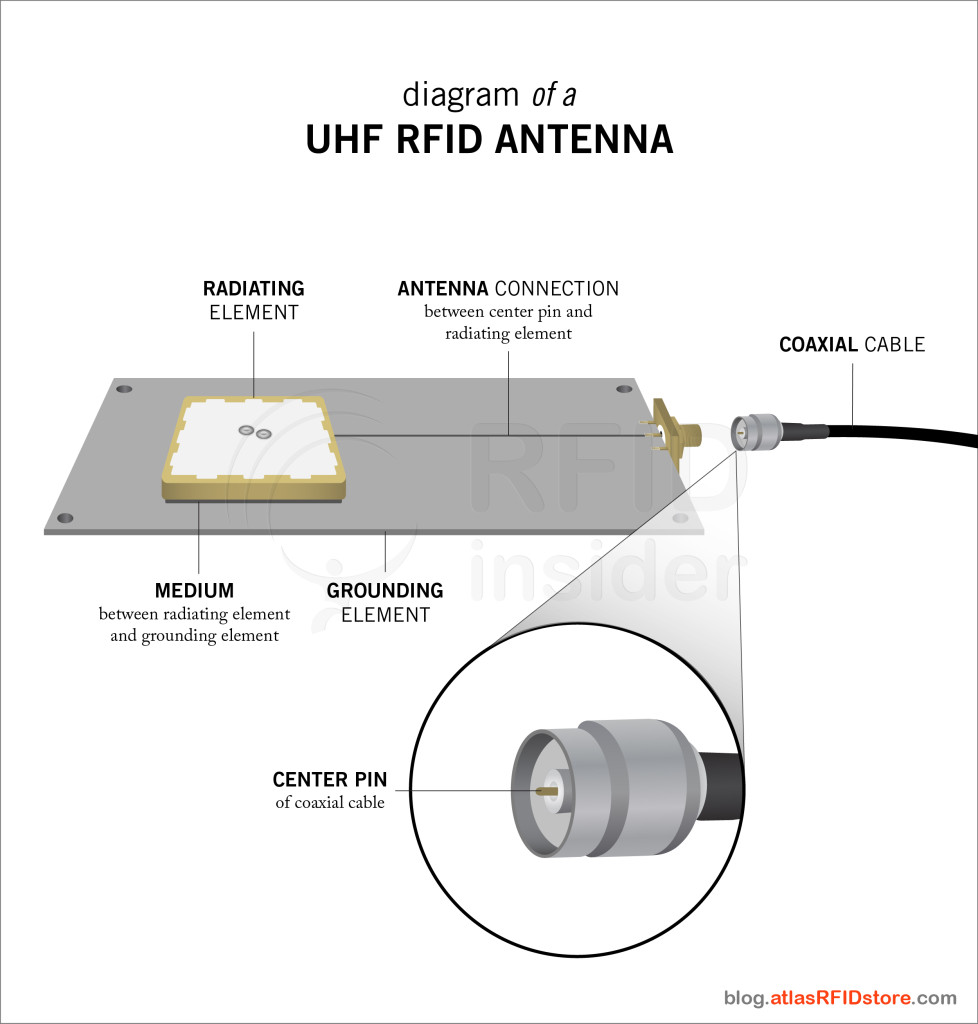 diagram of a
UHF RFID ANTENNA

RADIATING ELEMENT

ANTENNA CONNECTION
between center pin and radiating element

COAXIAL CABLE

RFID insider

MEDIUM
between radiating element and grounding element

GROUNDING ELEMENT

CENTER PIN
of coaxial cable

blog.atlasRFIDstore.com