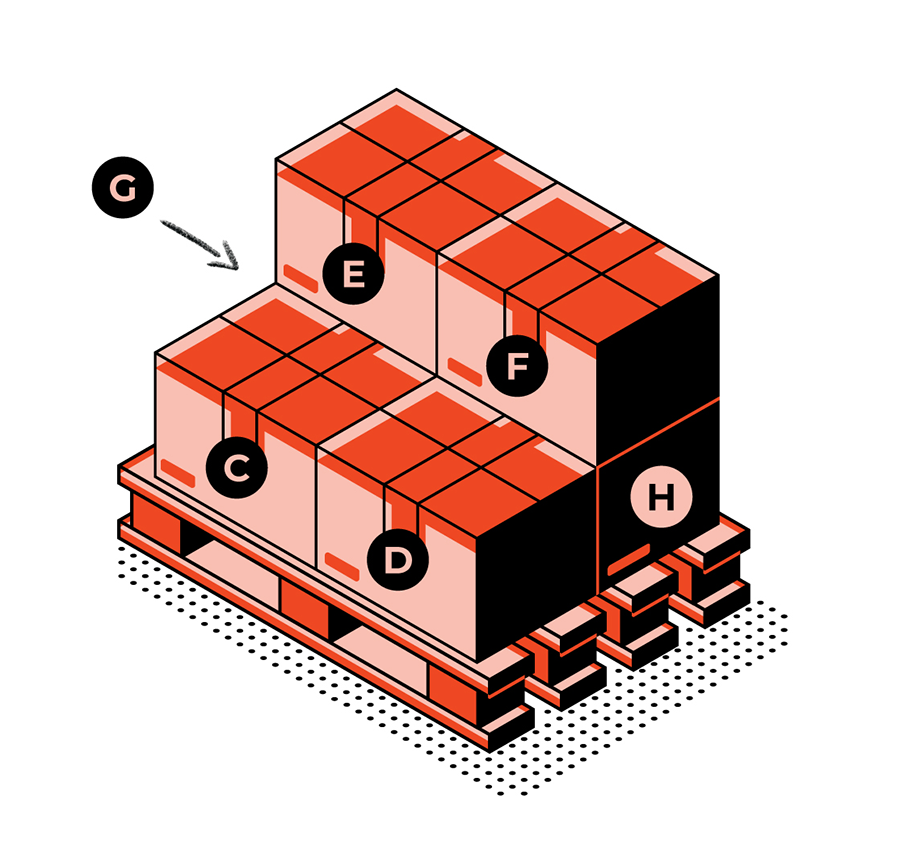 G
E
F
C
D
H